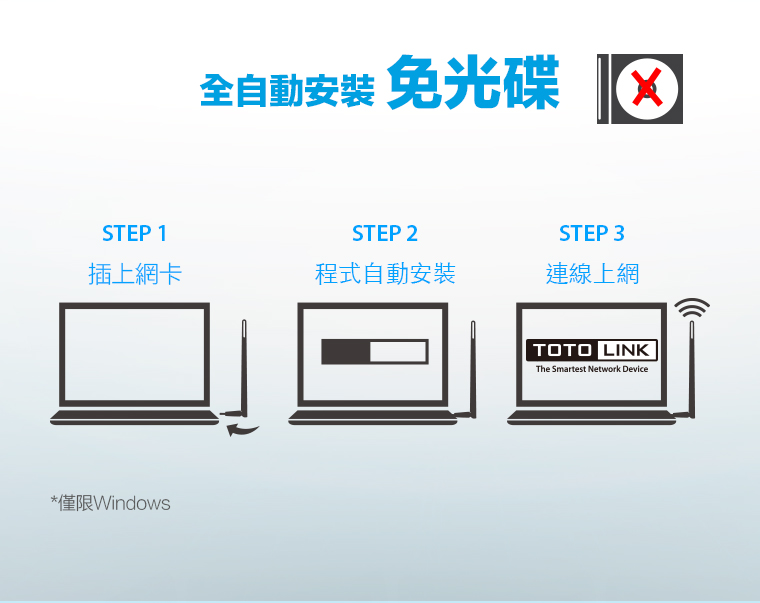 全自動安裝 免光碟

STEP 1
插上網卡

STEP 2
程式自動安裝

STEP 3
連線上網

TOTO LINK
The Smartest Network Device

*僅限Windows